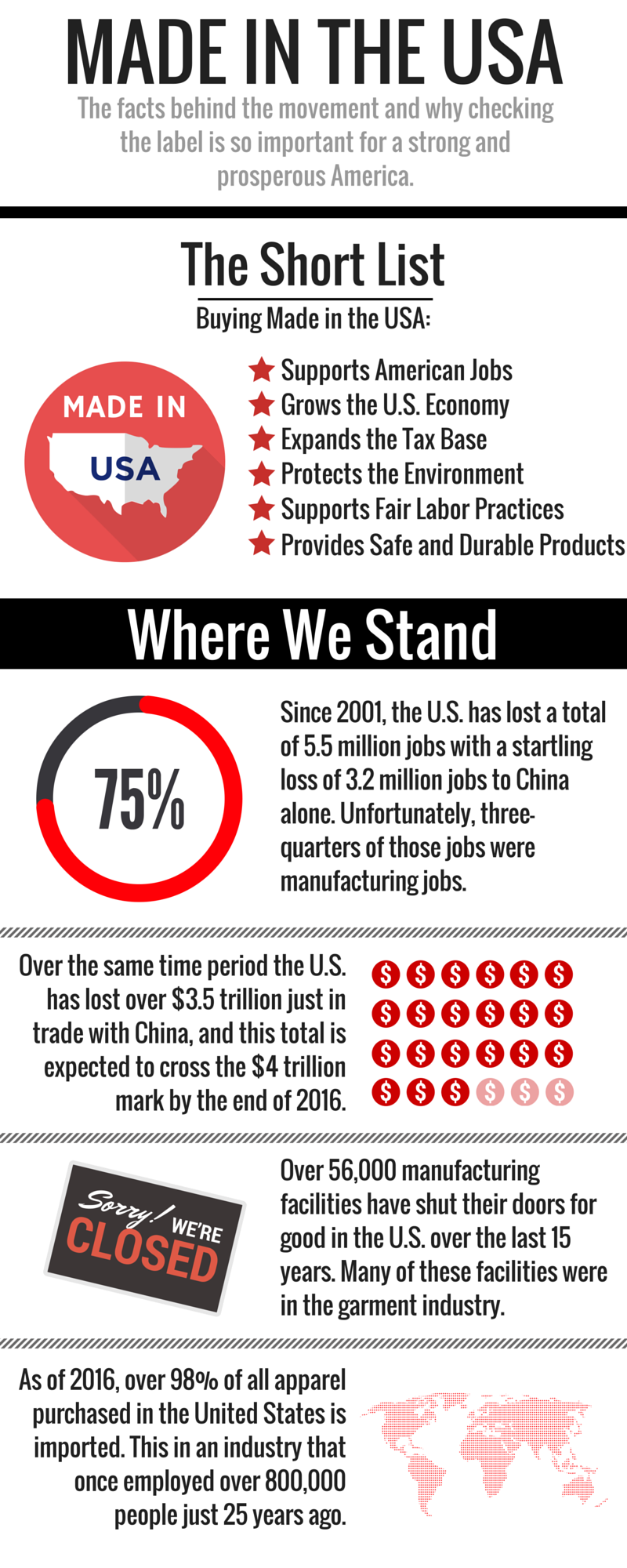 MADE IN THE USA

The facts behind the movement and why checking the label is so important for a strong and prosperous America.

The Short List

Buying Made in the USA:

MADE IN USA

Supports American Jobs
Grows the U.S. Economy
Expands the Tax Base
Protects the Environment
Supports Fair Labor Practices
Provides Safe and Durable Products

Where We Stand

75%

Since 2001, the U.S. has lost a total of 5.5 million jobs with a startling loss of 3.2 million jobs to China alone. Unfortunately, three-quarters of those jobs were manufacturing jobs.

Over the same time period the U.S. has lost over \$3.5 trillion just in trade with China, and this total is expected to cross the \$4 trillion mark by the end of 2016.

\$ \$ \$ \$ \$ \$
\$ \$ \$ \$ \$ \$
\$ \$ \$ \$ \$ \$
\$ \$ \$ \$ \$ \$

Sorry! WE'RE CLOSED

Over 56,000 manufacturing facilities have shut their doors for good in the U.S. over the last 15 years. Many of these facilities were in the garment industry.

As of 2016, over 98% of all apparel purchased in the United States is imported. This in an industry that once employed over 800,000 people just 25 years ago.